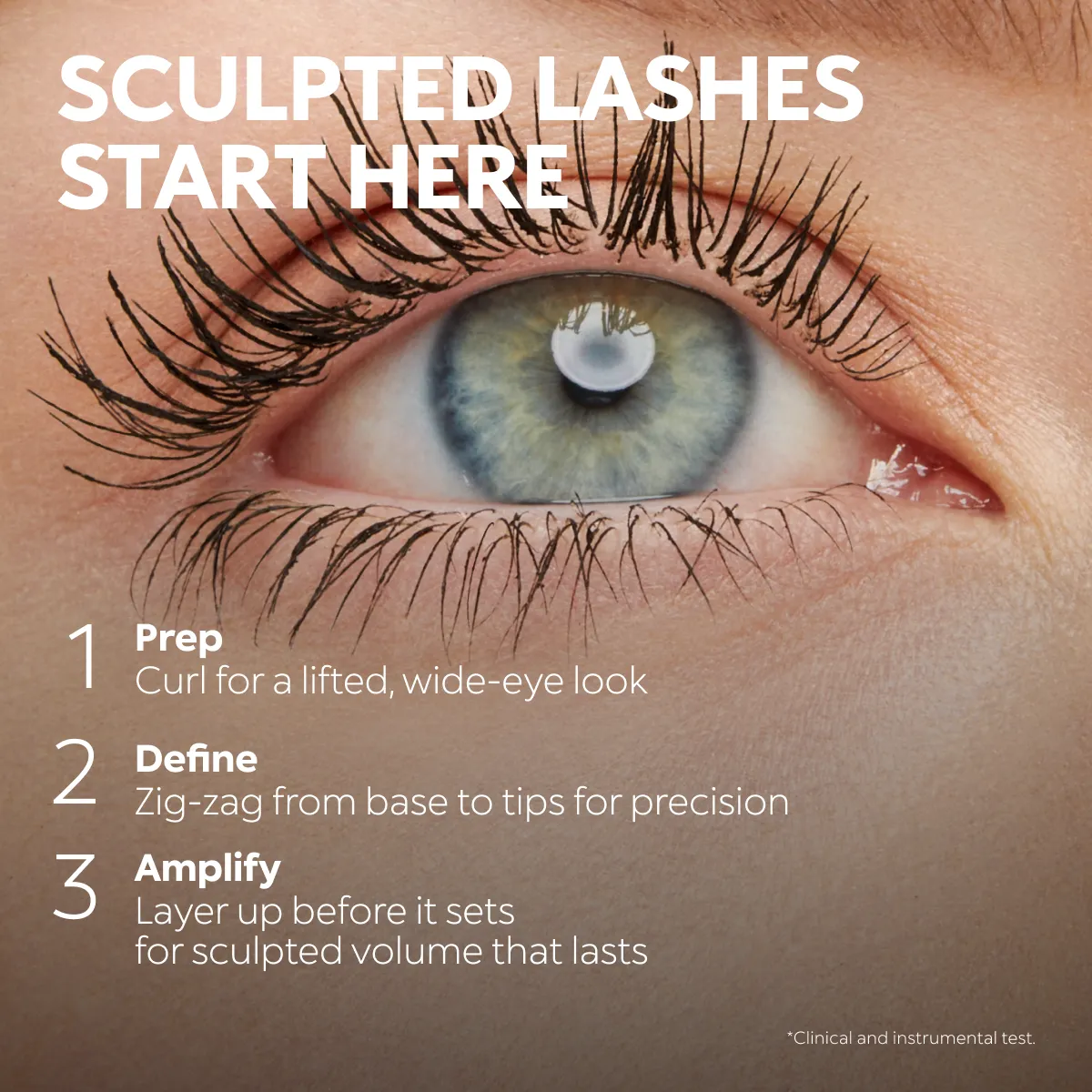 SCULPTED LASHES START HERE

1 Prep
Curl for a lifted, wide-eye look

2 Define
Zig-zag from base to tips for precision

3 Amplify
Layer up before it sets
for sculpted volume that lasts

*Clinical and instrumental test.